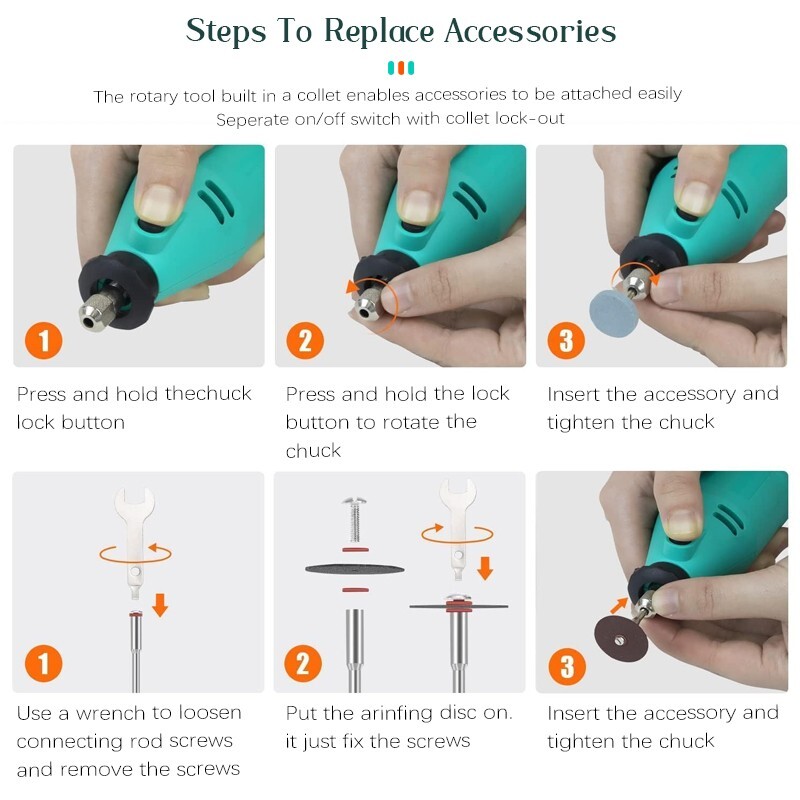 Steps To Replace Accessories

The rotary tool built in a collet enables accessories to be attached easily
Seperate on/off switch with collet lock-out

1

Press and hold thechuck lock button

2

Press and hold the lock button to rotate the chuck

3

Insert the accessory and tighten the chuck

1

Use a wrench to loosen connecting rod screws and remove the screws

2

Put the arinfing disc on. it just fix the screws

3

Insert the accessory and tighten the chuck